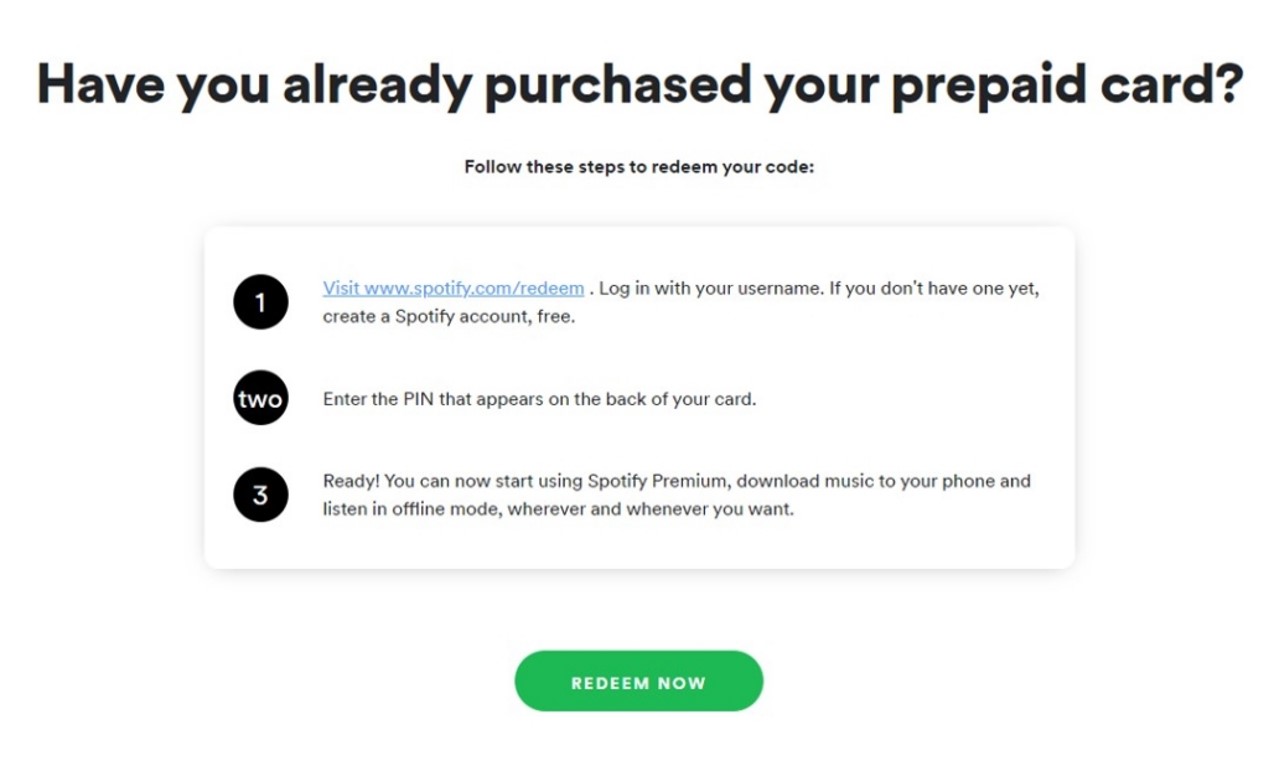 Have you already purchased your prepaid card?

Follow these steps to redeem your code:

1 Visit www.spotify.com/redeem . Log in with your username. If you don't have one yet, create a Spotify account, free.

two Enter the PIN that appears on the back of your card.

3 Ready! You can now start using Spotify Premium, download music to your phone and listen in offline mode, wherever and whenever you want.

REDEEM NOW